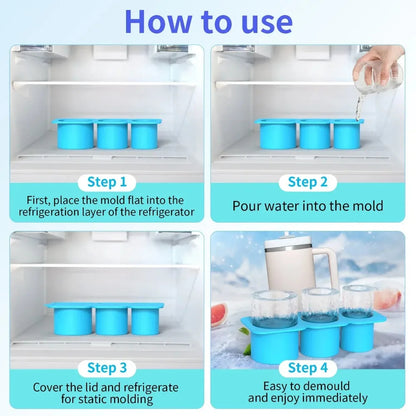 How to use

Step 1

First, place the mold flat into the refrigeration layer of the refrigerator

Step 2

Pour water into the mold

Step 3

Cover the lid and refrigerate for static molding

Step 4

Easy to demould and enjoy immediately